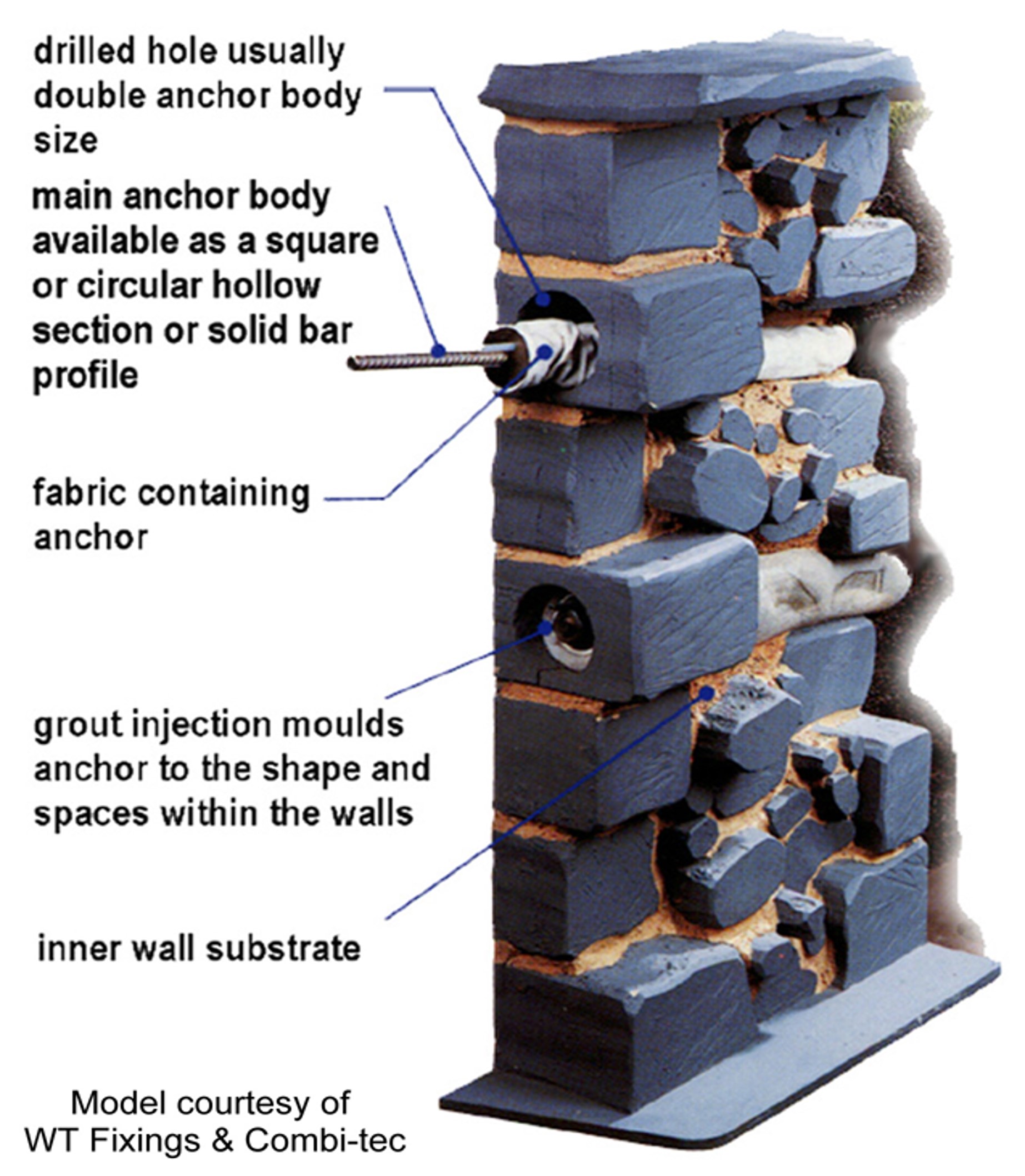 drilled hole usually double anchor body size

main anchor body available as a square or circular hollow section or solid bar profile

fabric containing anchor

grout injection moulds anchor to the shape and spaces within the walls

inner wall substrate

Model courtesy of WT Fixings & Combi-tec