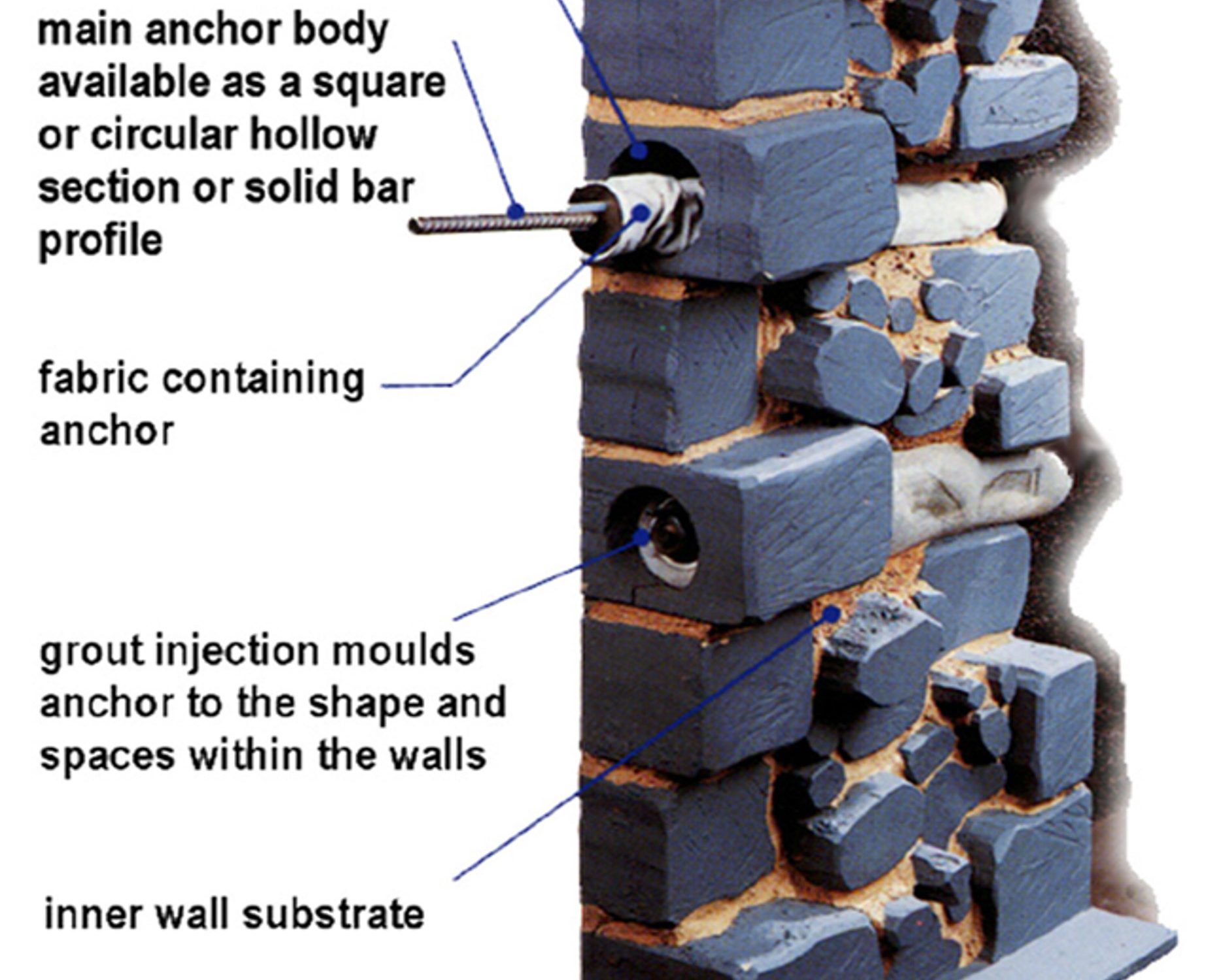 main anchor body available as a square or circular hollow section or solid bar profile

fabric containing anchor

grout injection moulds anchor to the shape and spaces within the walls

inner wall substrate